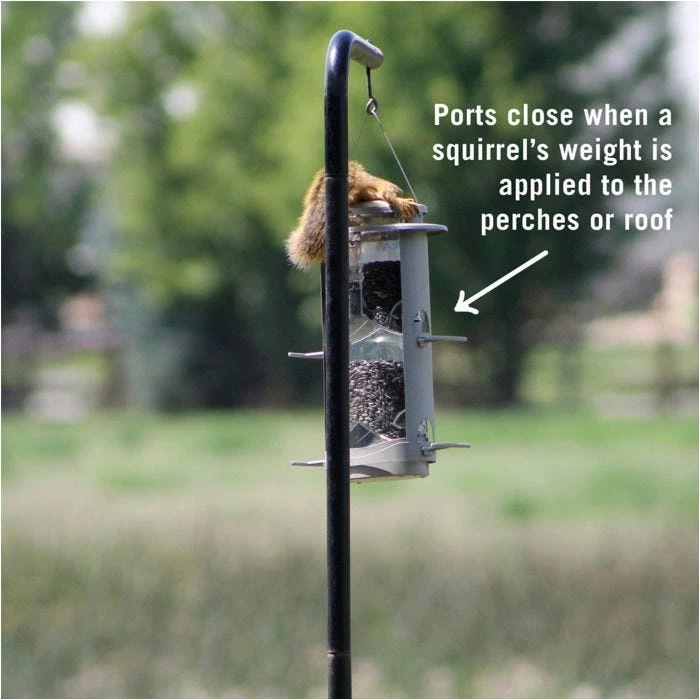 Ports close when a squirrel's weight is applied to the perches or roof