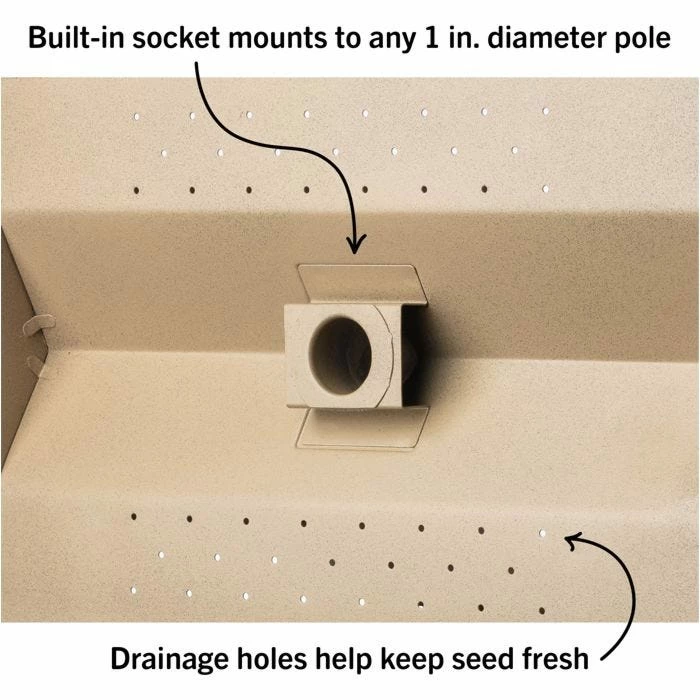 Built-in socket mounts to any 1 in. diameter pole

Drainage holes help keep seed fresh