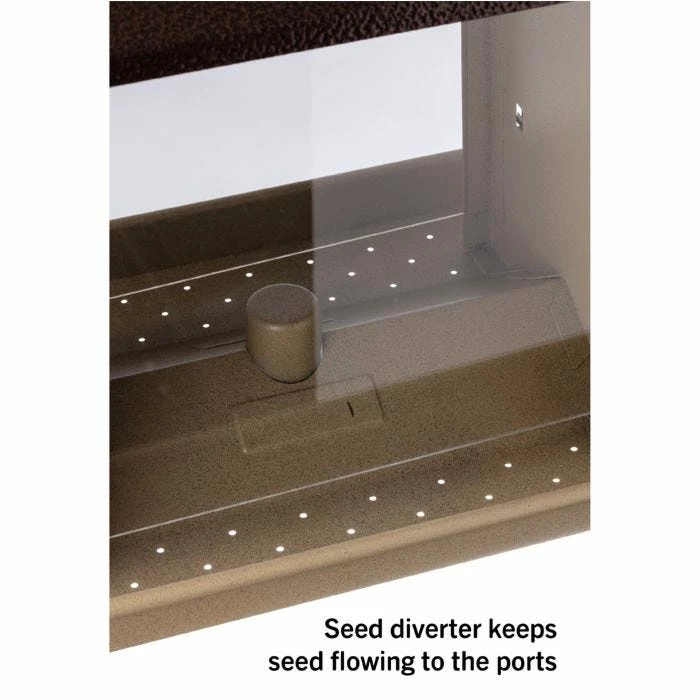 Seed diverter keeps seed flowing to the ports