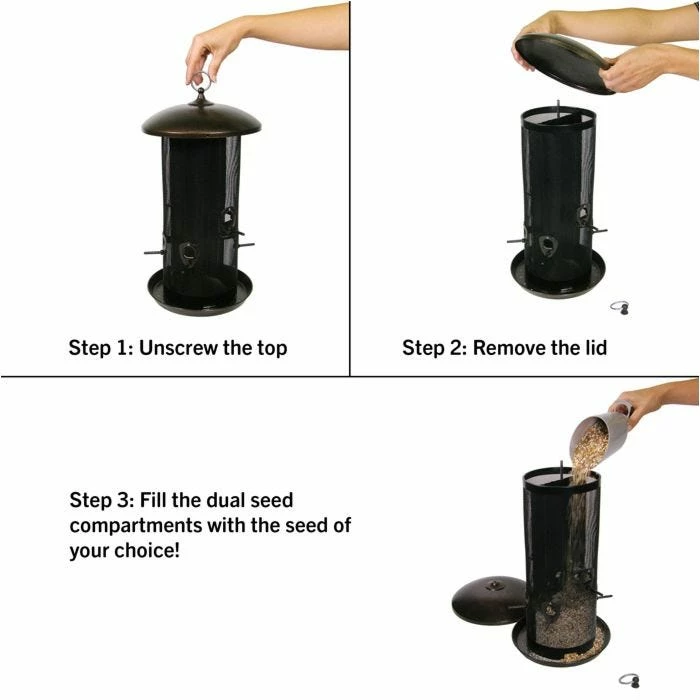 Step 1: Unscrew the top

Step 2: Remove the lid

Step 3: Fill the dual seed compartments with the seed of your choice!